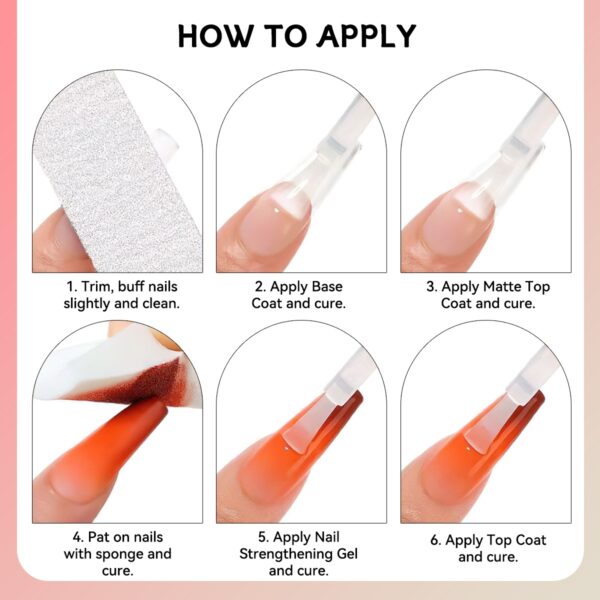 HOW TO APPLY

1. Trim, buff nails slightly and clean.

2. Apply Base Coat and cure.

3. Apply Matte Top Coat and cure.

4. Pat on nails with sponge and cure.

5. Apply Nail Strengthening Gel and cure.

6. Apply Top Coat and cure.