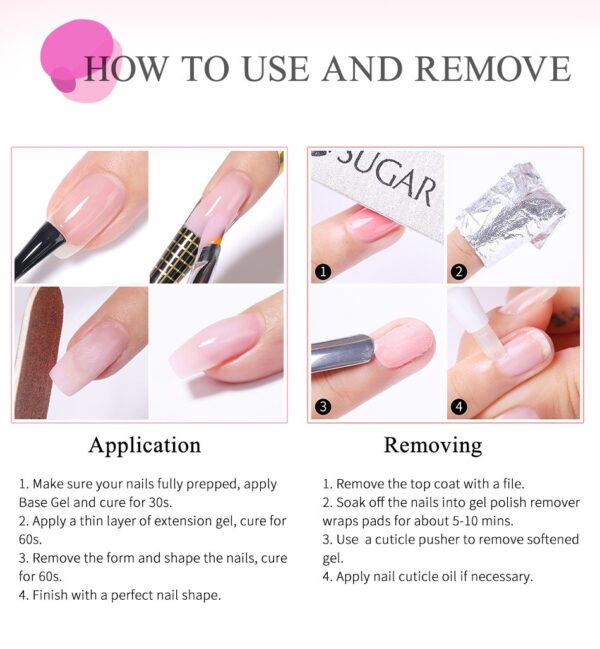 HOW TO USE AND REMOVE

SUGAR

1

2

3

4

Application

1. Make sure your nails fully prepped, apply Base Gel and cure for 30s.
2. Apply a thin layer of extension gel, cure for 60s.
3. Remove the form and shape the nails, cure for 60s.
4. Finish with a perfect nail shape.

Removing

1. Remove the top coat with a file.
2. Soak off the nails into gel polish remover wraps pads for about 5-10 mins.
3. Use a cuticle pusher to remove softened gel.
4. Apply nail cuticle oil if necessary.